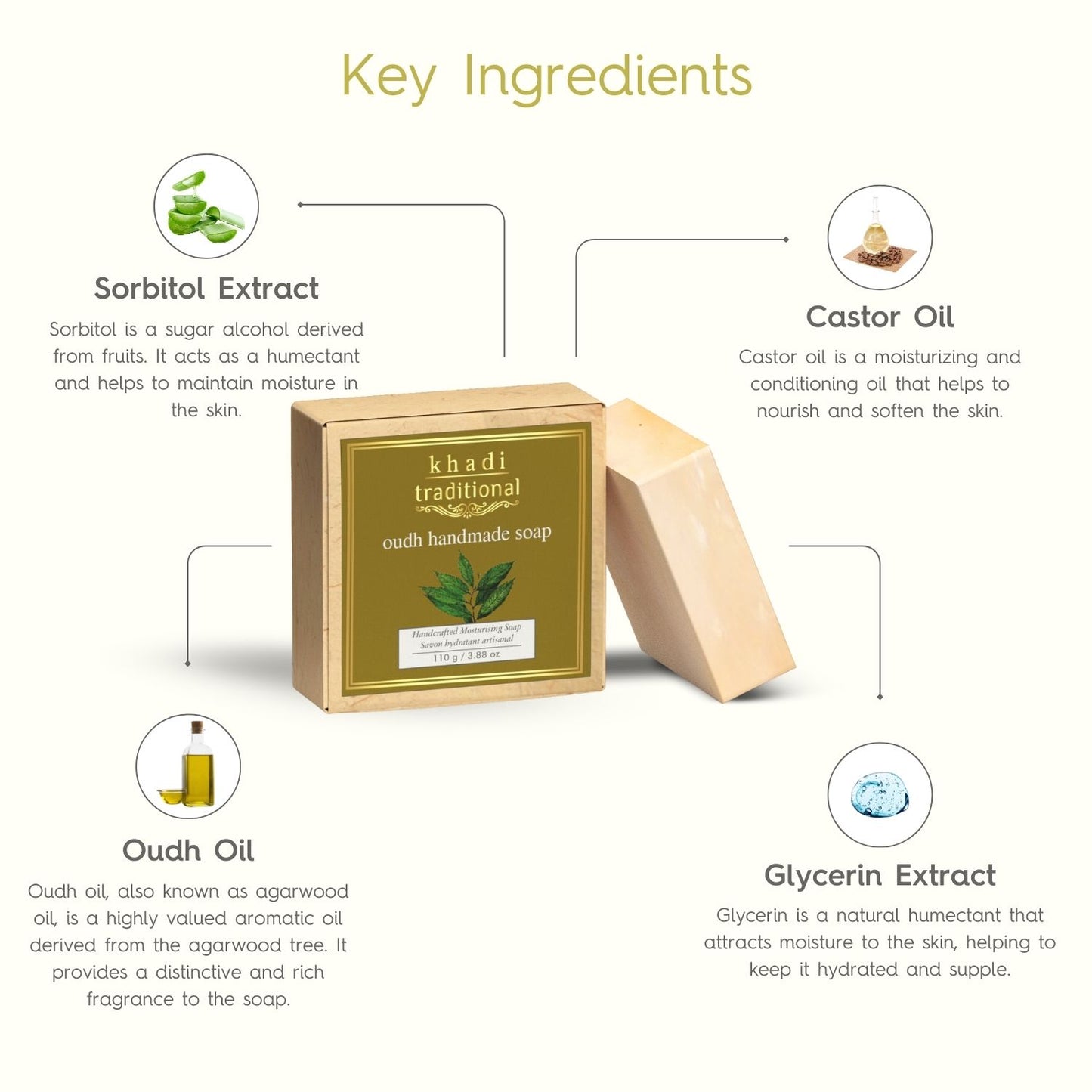 Key Ingredients

Sorbitol Extract

Sorbitol is a sugar alcohol derived from fruits. It acts as a humectant and helps to maintain moisture in the skin.

Castor Oil

Castor oil is a moisturizing and conditioning oil that helps to nourish and soften the skin.

khadi
traditional
oudh handmade soap
Handcrafted Mosturising Soap
Savon hydratant artisanal
110 g / 3.88 oz

Oudh Oil

Oudh oil, also known as agarwood oil, is a highly valued aromatic oil derived from the agarwood tree. It provides a distinctive and rich fragrance to the soap.

Glycerin Extract

Glycerin is a natural humectant that attracts moisture to the skin, helping to keep it hydrated and supple.